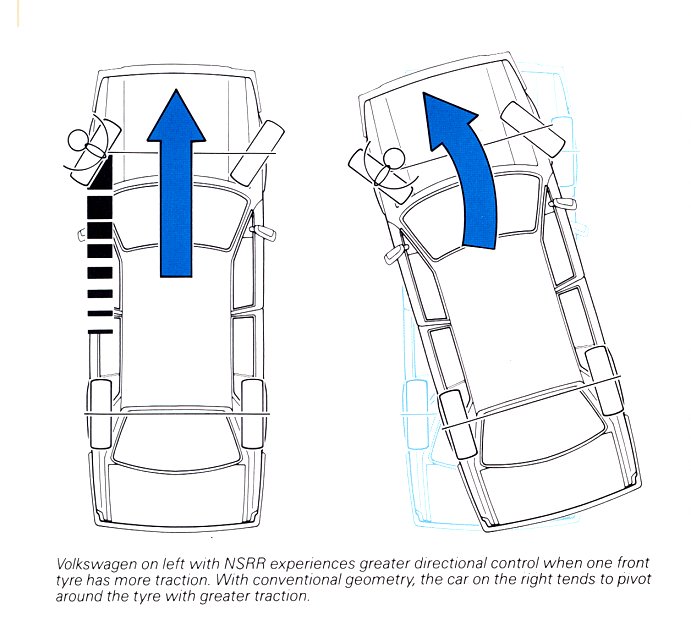 Volkswagen on left with NSRR experiences greater directional control when one front tyre has more traction. With conventional geometry, the car on the right tends to pivot around the tyre with greater traction.